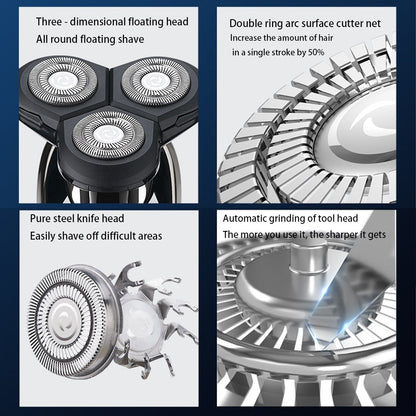 Three - dimensional floating head
All round floating shave

Double ring arc surface cutter net
Increase the amount of hair
in a single stroke by 50%

Pure steel knife head
Easily shave off difficult areas

Automatic grinding of tool head
The more you use it, the sharper it gets